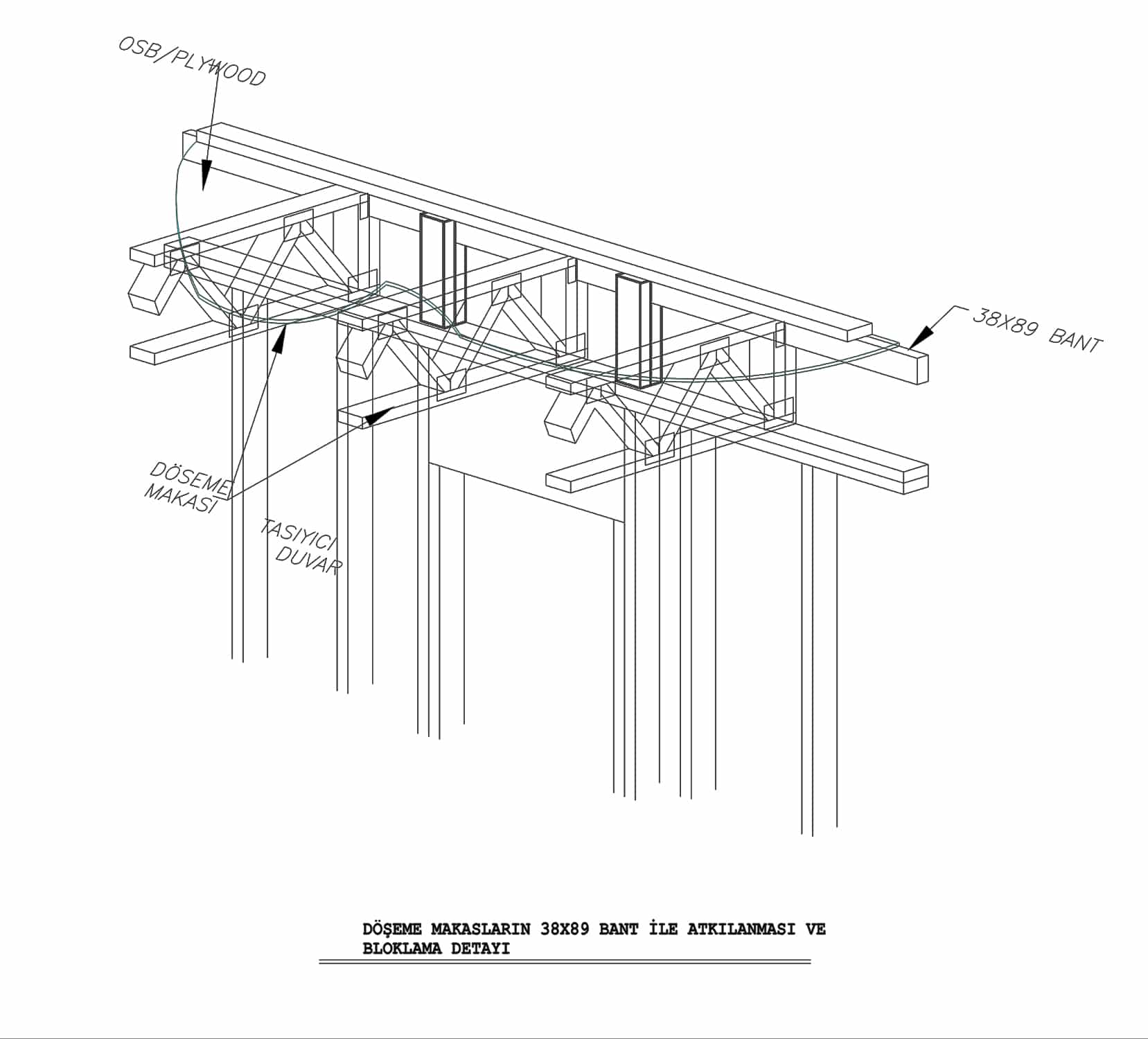 OSB/PLYWOOD

38X89 BANT

DÖSEME MAKASI

TASIYICI DUVAR

DÖŞEME MAKASLARIN 38X89 BANT İLE ATKILANMASI VE BLOKLAMA DETAYI