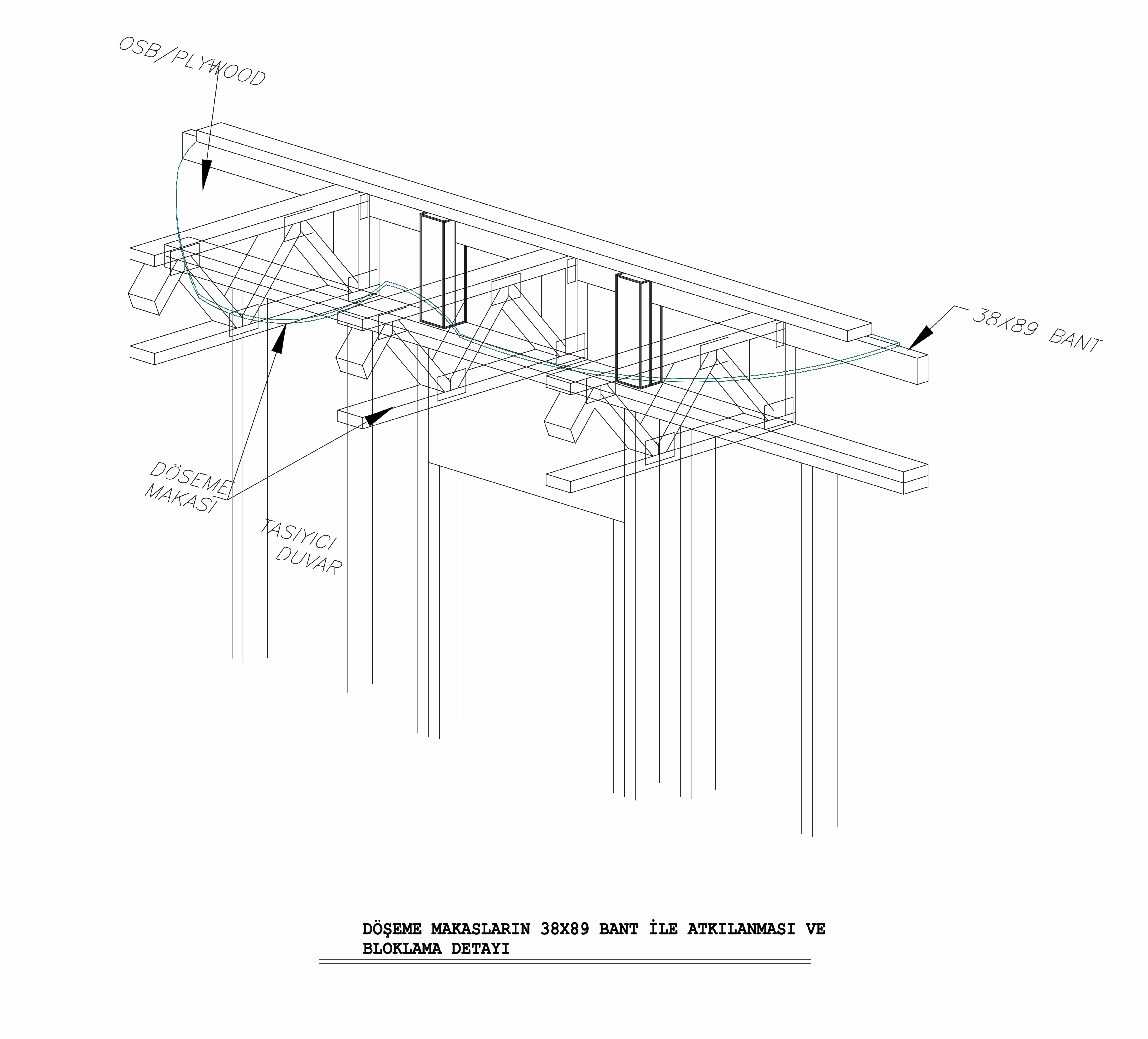 OSB/PLYWOOD

38X89 BANT

DÖSEME MAKASI

TASIYICI DUVAR

DÖŞEME MAKASLARIN 38X89 BANT İLE ATKILANMASI VE BLOKLAMA DETAYI